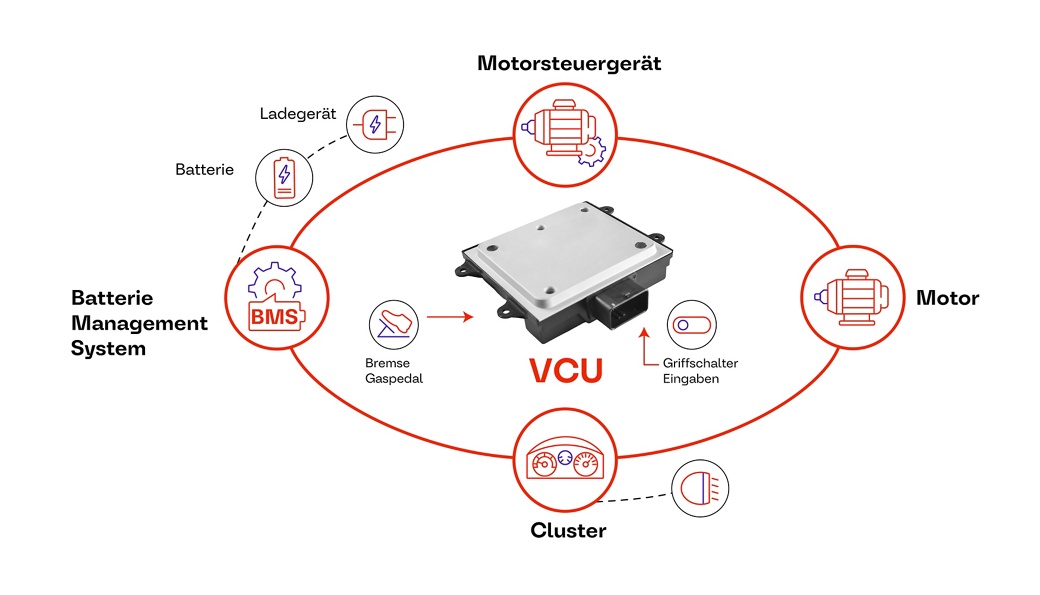 Motorsteuergerät

Ladegerät

Batterie

Batterie Management System

BMS

Bremse Gaspedal

VCU

Griffschalter Eingaben

Motor

Cluster