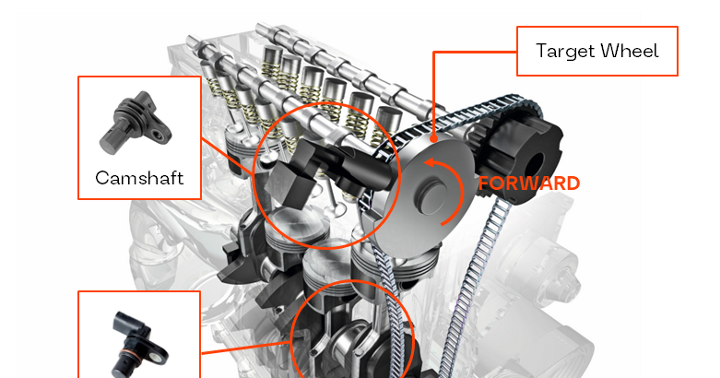 Target Wheel

Camshaft

FORWARD