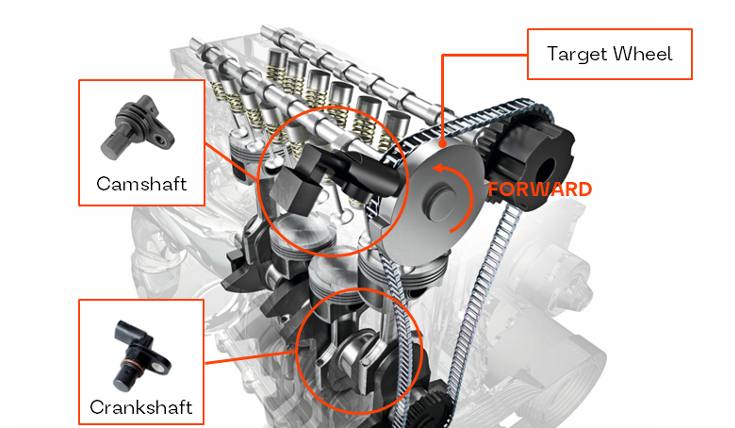 Target Wheel

Camshaft

FORWARD

Crankshaft