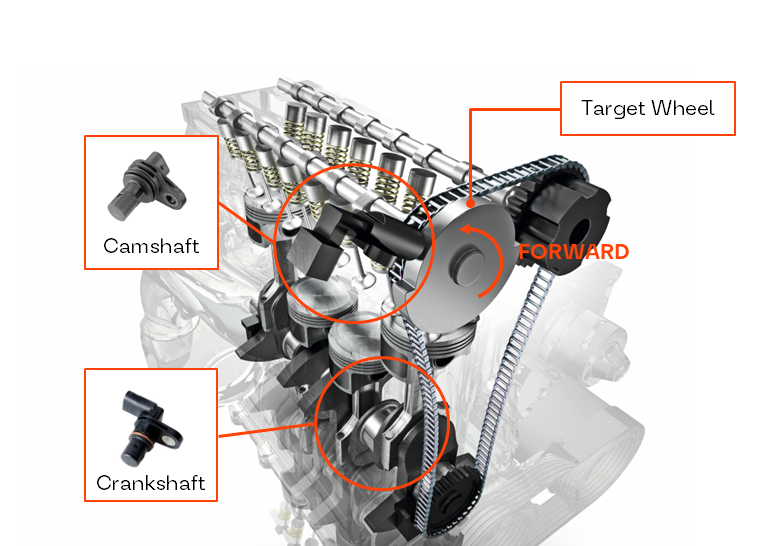 Target Wheel

Camshaft

FORWARD

Crankshaft